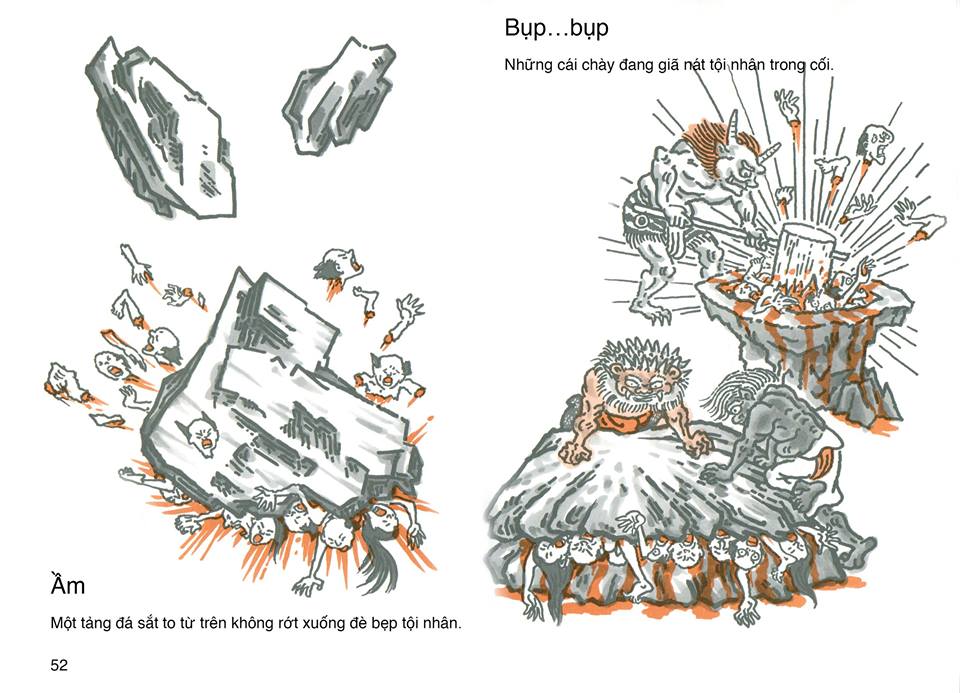 Bụp…bụp

Những cái chày đang giã nát tội nhân trong cối.

Ầm

Một tảng đá sắt to từ trên không rớt xuống đè bẹp tội nhân.

52