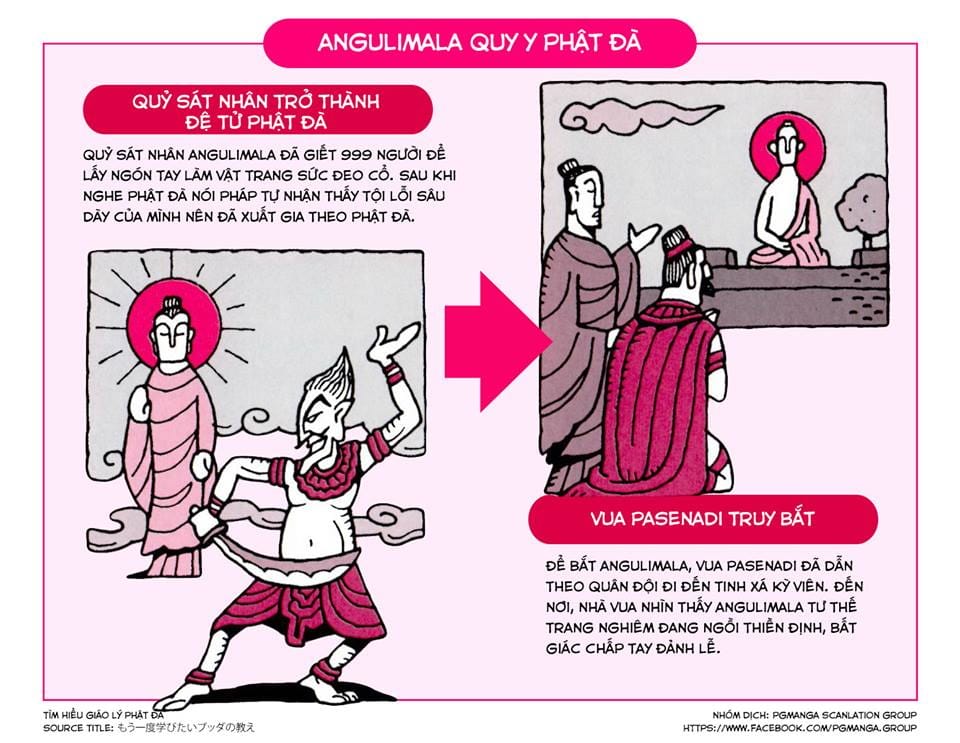 ANGULIMALA QUY Y PHẬT ĐÀ

QUỶ SÁT NHÂN TRỞ THÀNH ĐỆ TỬ PHẬT ĐÀ

QUỶ SÁT NHÂN ANGULIMALA ĐÃ GIẾT 999 NGƯỜI ĐỂ LẤY NGÓN TAY LÀM VẬT TRANG SỨC ĐEO CỔ. SAU KHI NGHE PHẬT ĐÀ NÓI PHÁP TỰ NHẬN THẤY TỘI LỖI SÂU DÀY CỦA MÌNH NÊN ĐÃ XUẤT GIA THEO PHẬT ĐÀ.

VUA PASENADI TRUY BẮT

ĐỂ BẮT ANGULIMALA, VUA PASENADI ĐÃ DẪN THEO QUÂN ĐỘI ĐI ĐẾN TINH XÁ KỲ VIÊN. ĐẾN NƠI, NHÀ VUA NHÌN THẤY ANGULIMALA TƯ THẾ TRANG NGHIÊM ĐANG NGỒI THIỀN ĐỊNH, BẤT GIÁC CHẮP TAY ĐẢNH LỄ.

TÌM HIỂU GIÁO LÝ PHẬT ĐÀ
SOURCE TITLE: もう一度学びたいブッダの教え

NHÓM DỊCH: PGMANGA SCANLATION GROUP
HTTPS://WWW.FACEBOOK.COM/PGMANGA.GROUP